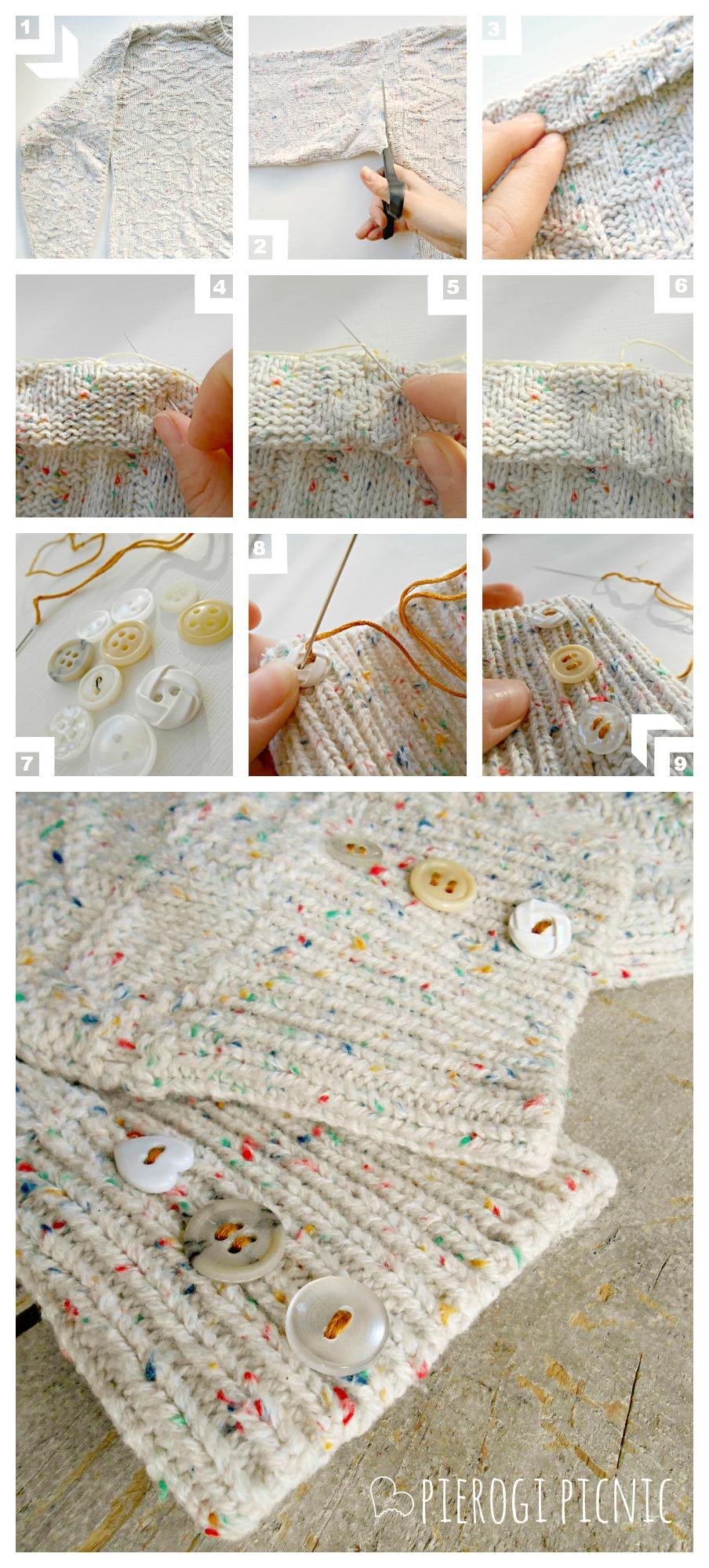 1

2

3

4

5

6

7

8

9

PIEROGI PICNIC